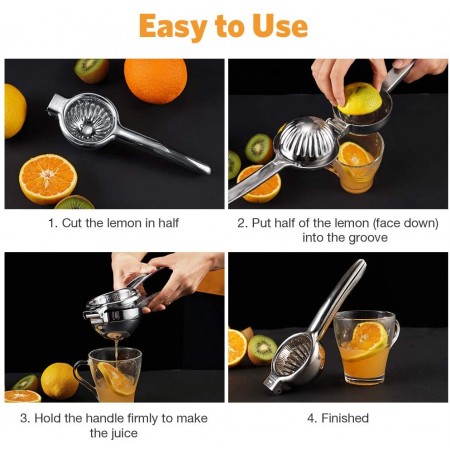 Easy to Use

1. Cut the lemon in half

2. Put half of the lemon (face down) into the groove

3. Hold the handle firmly to make the juice

4. Finished